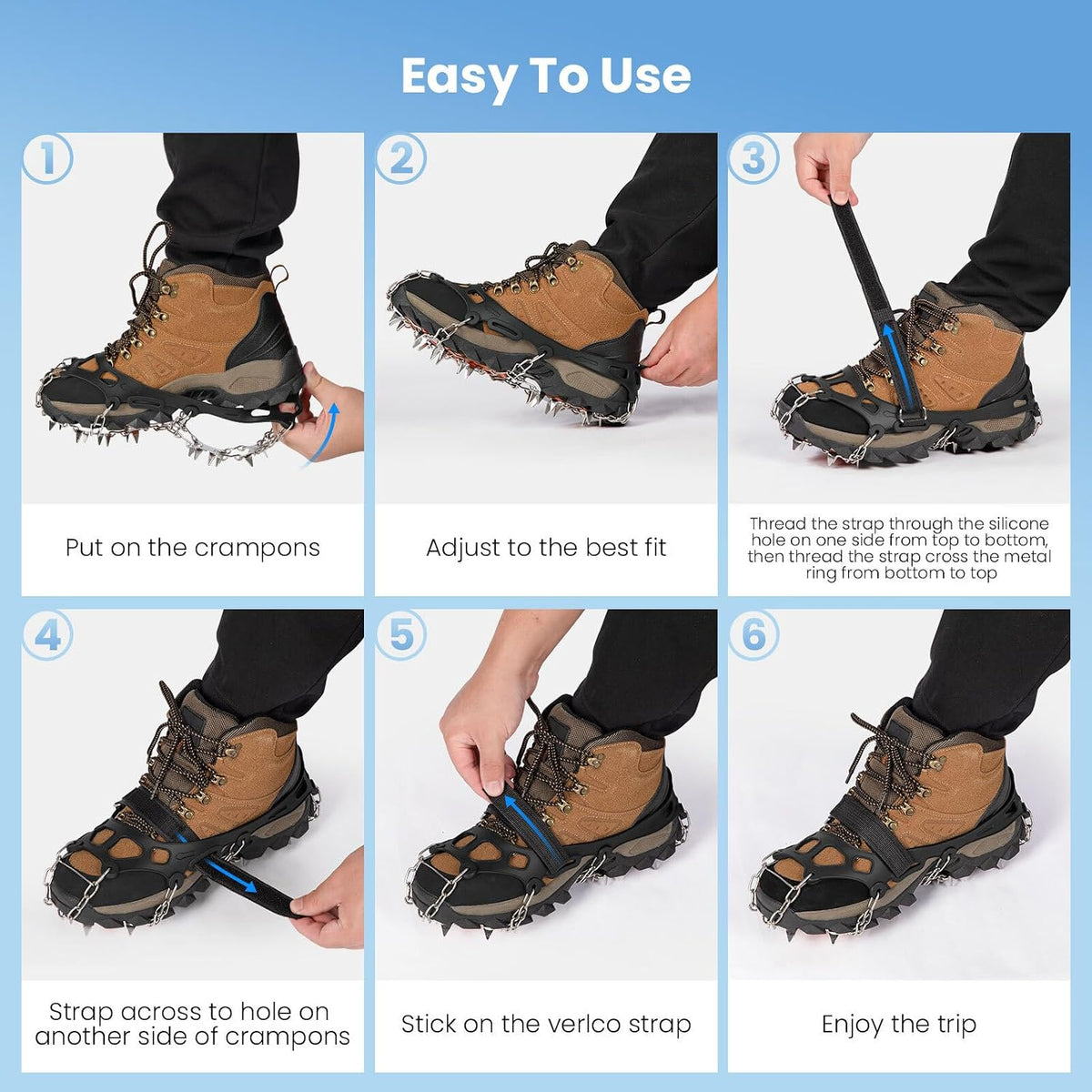 Easy To Use

1

Put on the crampons

2

Adjust to the best fit

3

Thread the strap through the silicone hole on one side from top to bottom, then thread the strap cross the metal ring from bottom to top

4

Strap across to hole on another side of crampons

5

Stick on the verlco strap

6

Enjoy the trip