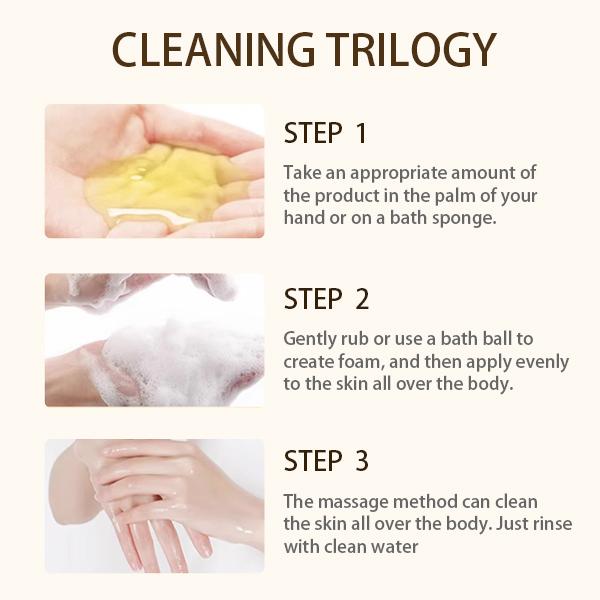 CLEANING TRILOGY

STEP 1

Take an appropriate amount of the product in the palm of your hand or on a bath sponge.

STEP 2

Gently rub or use a bath ball to create foam, and then apply evenly to the skin all over the body.

STEP 3

The massage method can clean the skin all over the body. Just rinse with clean water